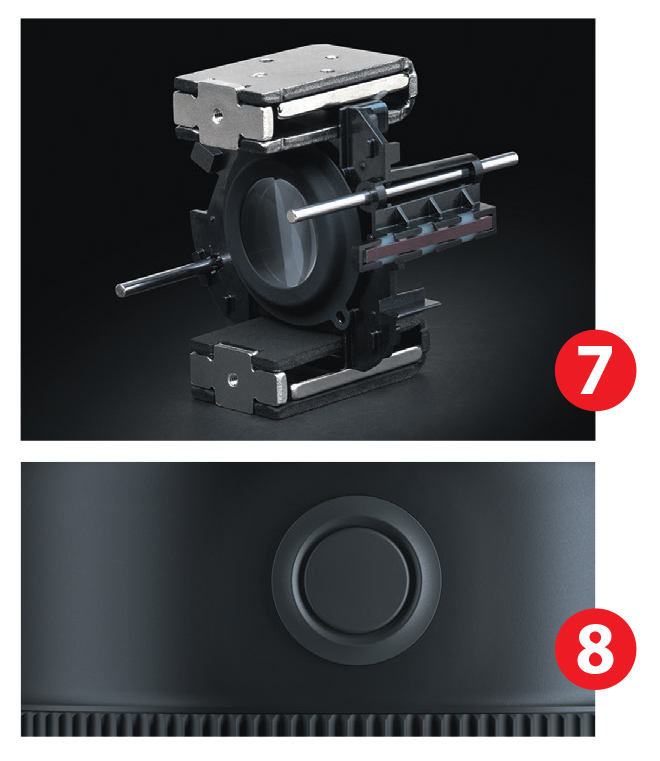 7

8