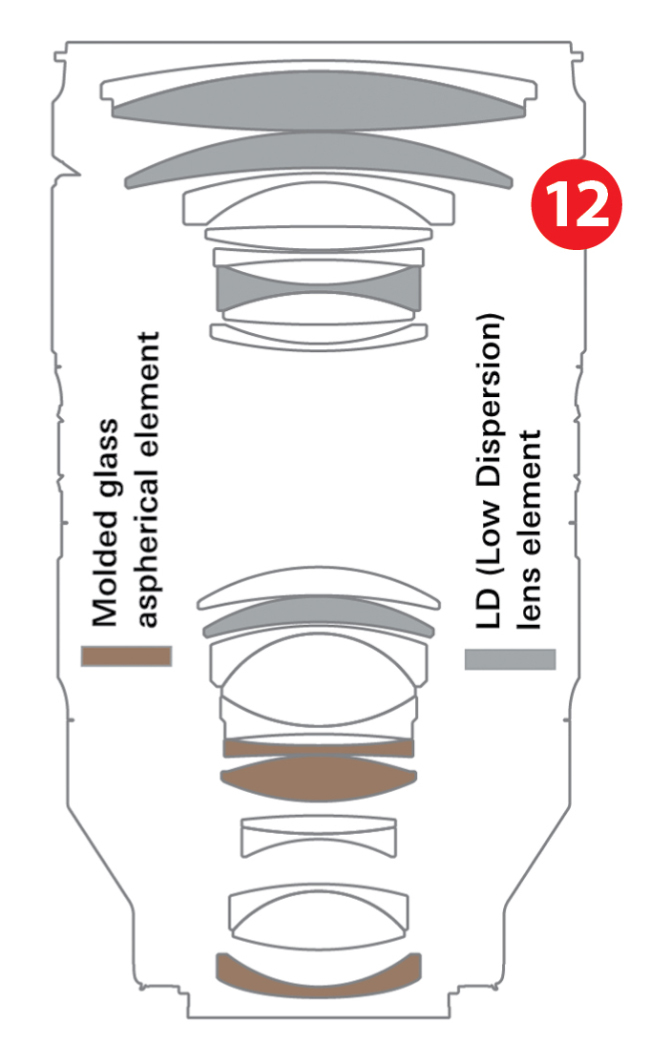 12

Molded glass aspherical element

LD (Low Dispersion) lens element