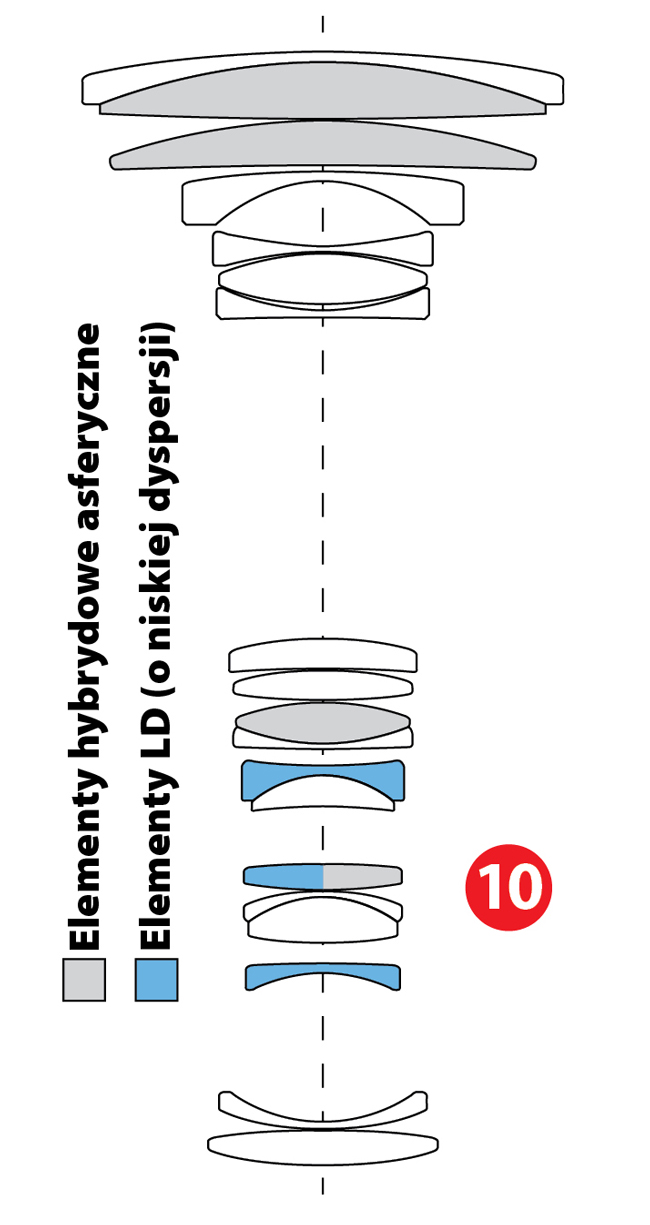 Elementy hybrydowe asferyczne
Elementy LD (o niskiej dyspersji)

10