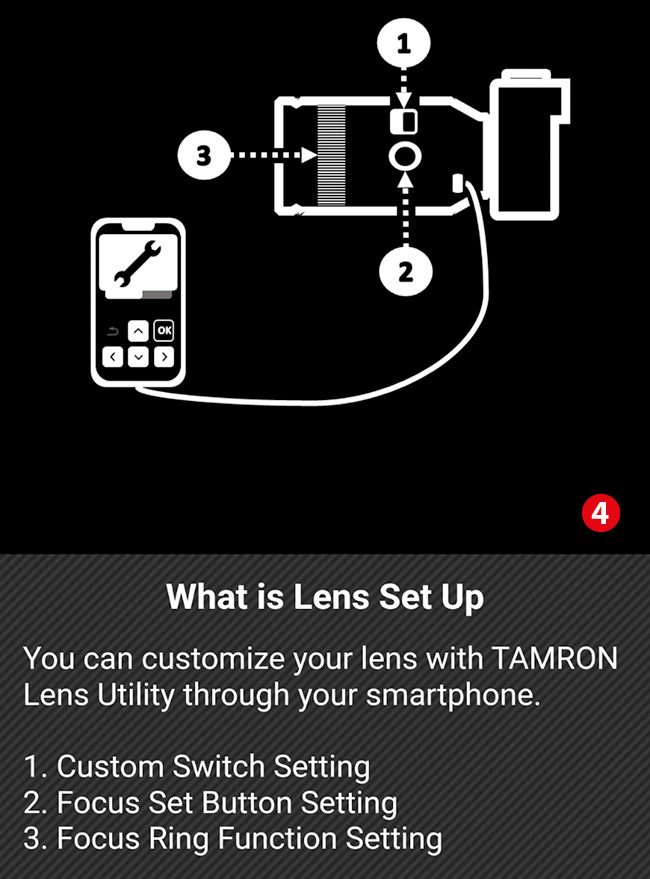 1

3

2

OK

4

What is Lens Set Up

You can customize your lens with TAMRON Lens Utility through your smartphone.

1. Custom Switch Setting
2. Focus Set Button Setting
3. Focus Ring Function Setting