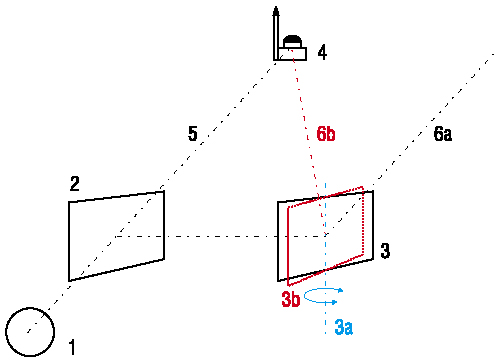 4

5

6b

6a

2

3

3b

3a

1